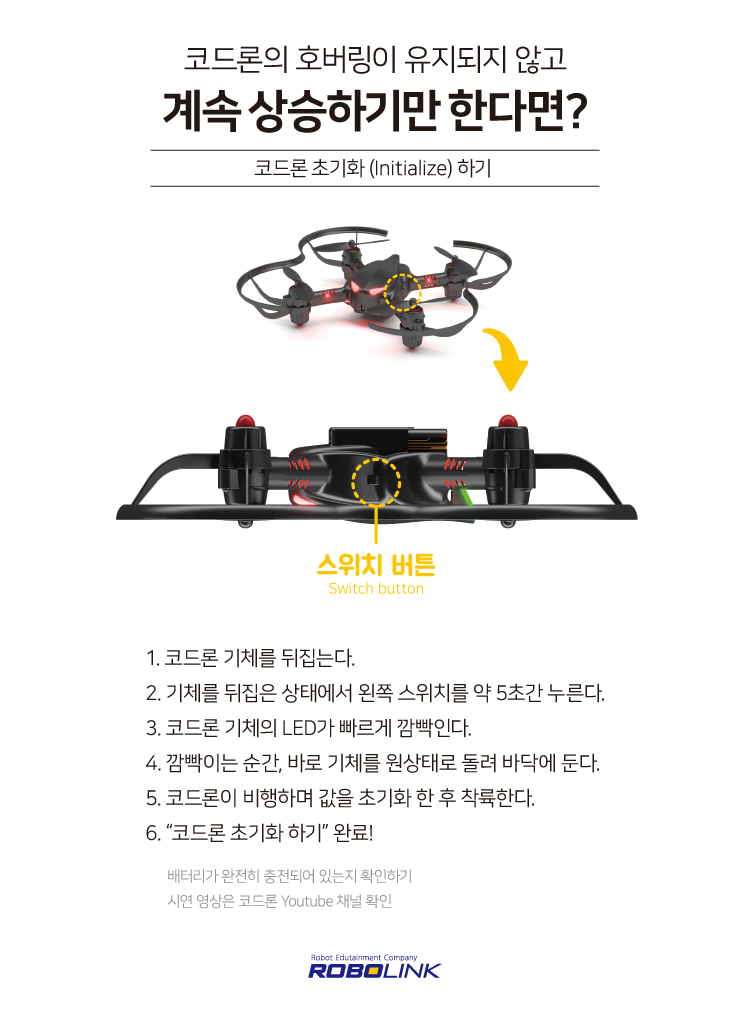 코드론의 호버링이 유지되지 않고
계속 상승하기만 한다면?

코드론 초기화 (Initialize) 하기

스위치 버튼
Switch button

1. 코드론 기체를 뒤집는다.
2. 기체를 뒤집은 상태에서 왼쪽 스위치를 약 5초간 누른다.
3. 코드론 기체의 LED가 빠르게 깜빡인다.
4. 깜빡이는 순간, 바로 기체를 원상태로 돌려 바닥에 둔다.
5. 코드론이 비행하며 값을 초기화 한 후 착륙한다.
6. "코드론 초기화 하기" 완료!

배터리가 완전히 충전되어 있는지 확인하기
시연 영상은 코드론 Youtube 채널 확인

Robot Edutainment Company
ROBOLINK